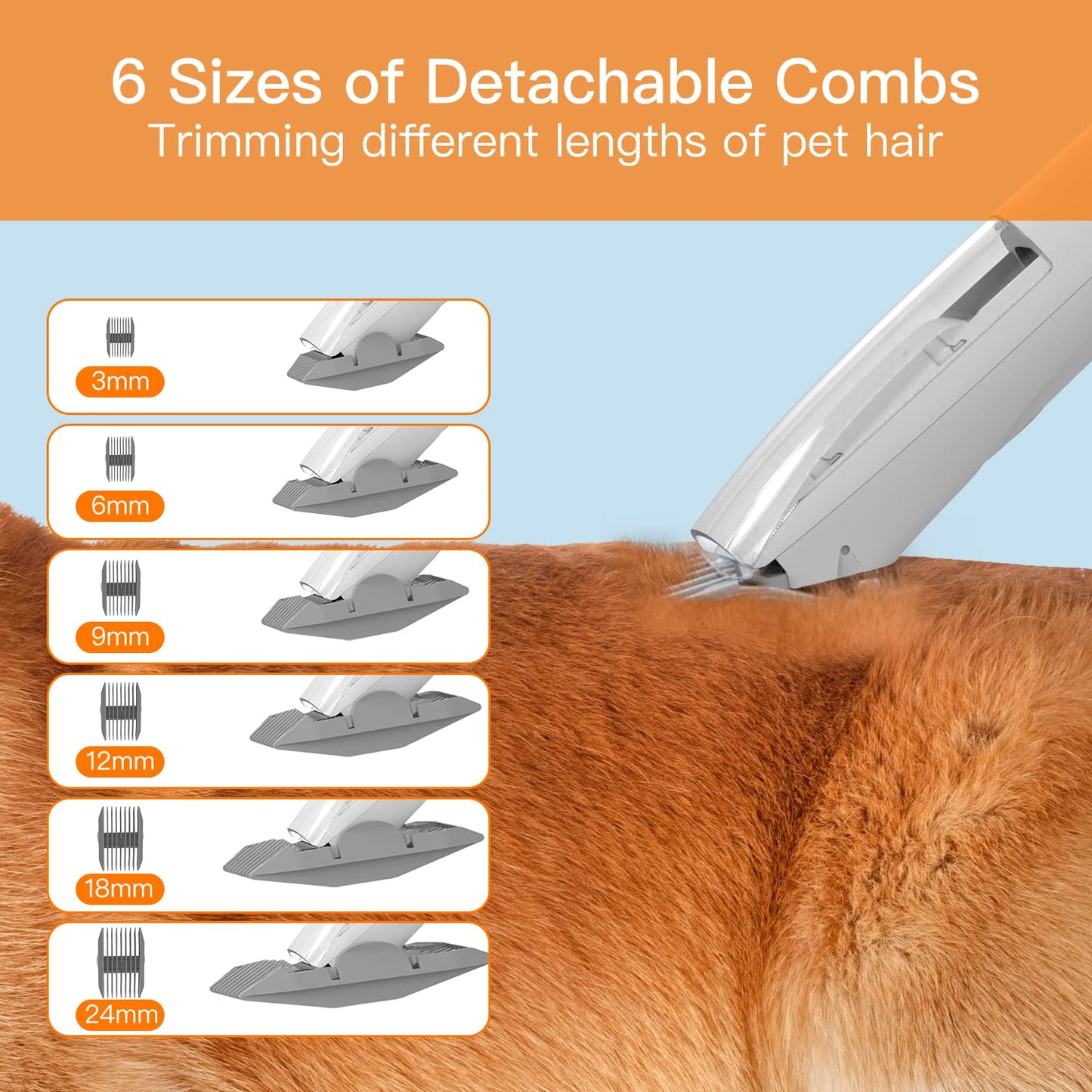 6 Sizes of Detachable Combs
Trimming different lengths of pet hair

3mm

6mm

9mm

12mm

18mm

24mm