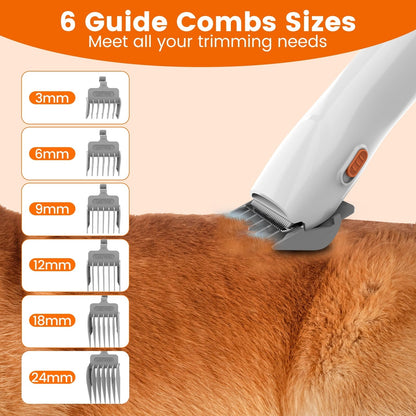 6 Guide Combs Sizes
Meet all your trimming needs

3mm

6mm

9mm

12mm

18mm

24mm