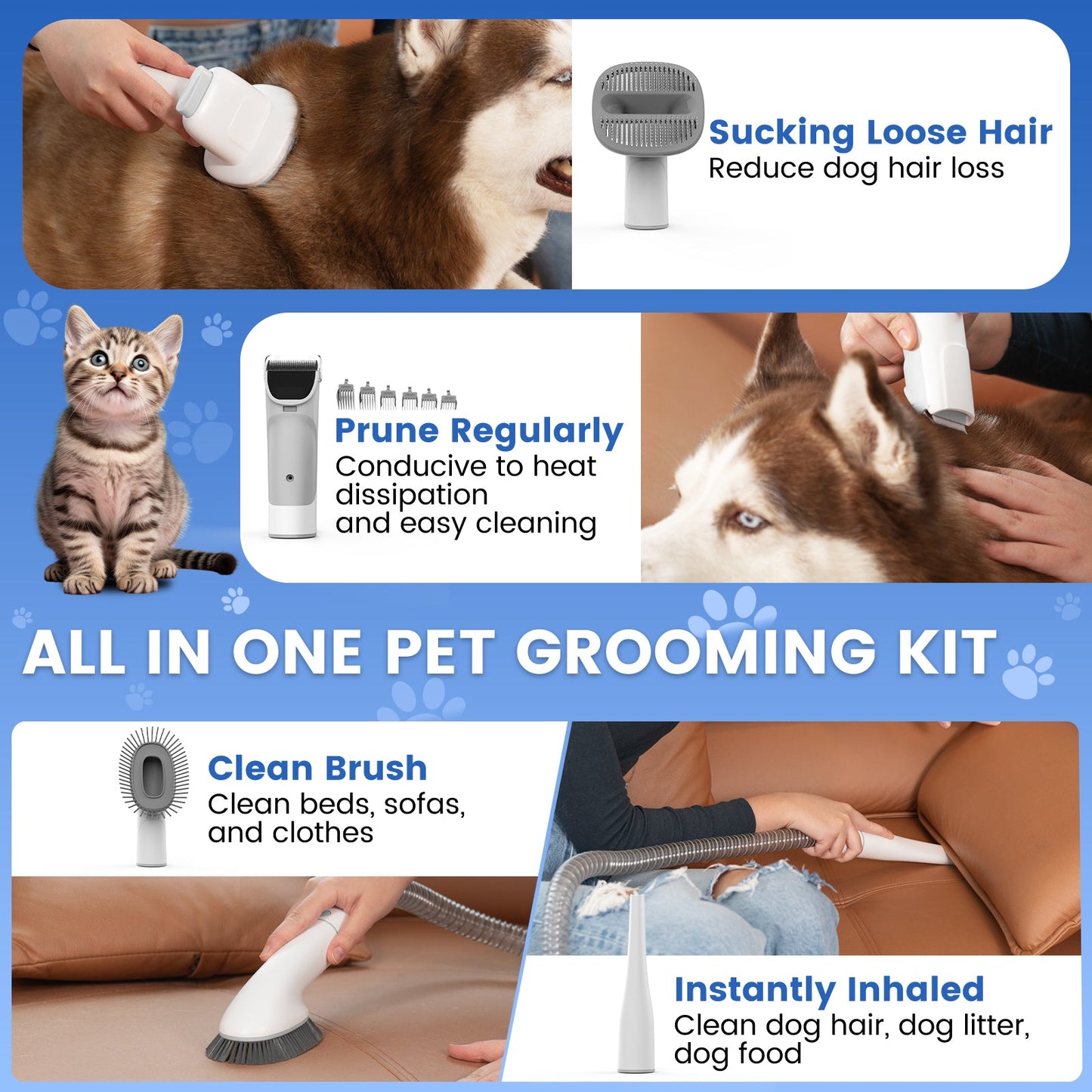 Sucking Loose Hair
Reduce dog hair loss

Prune Regularly
Conducive to heat dissipation and easy cleaning

ALL IN ONE PET GROOMING KIT

Clean Brush
Clean beds, sofas, and clothes

Instantly Inhaled
Clean dog hair, dog litter, dog food